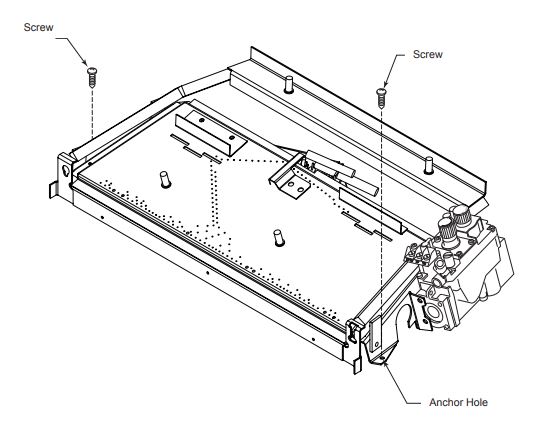 Screw

Screw

Anchor Hole